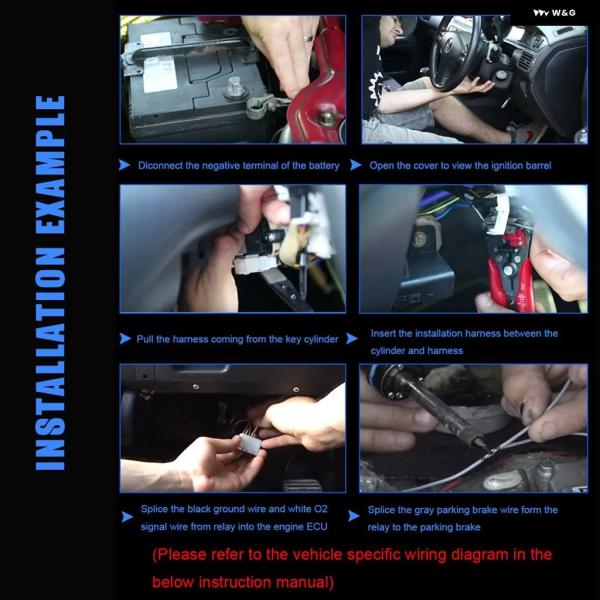 W&G

INSTALLATION EXAMPLE

Diconnect the negative terminal of the battery

Open the cover to view the ignition barrel

Pull the harness coming from the key cylinder

Insert the installation harness between the cylinder and harness

Splice the black ground wire and white O2 signal wire from relay into the engine ECU

Splice the gray parking brake wire form the relay to the parking brake

(Please refer to the vehicle specific wiring diagram in the below instruction manual)