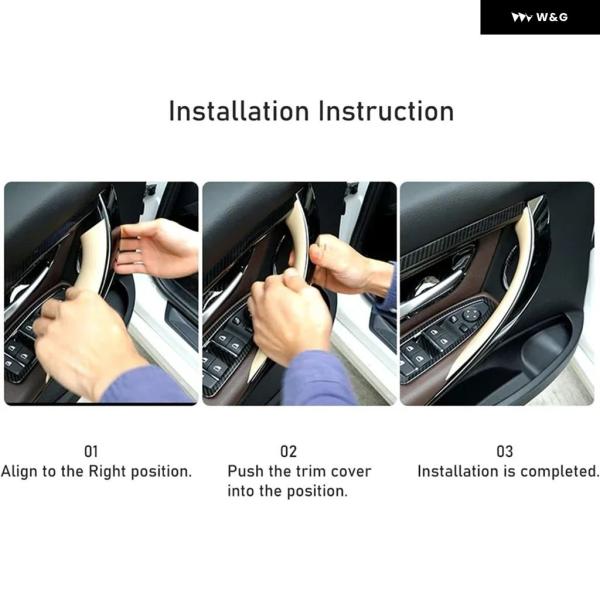 W&G

Installation Instruction

01
Align to the Right position.

02
Push the trim cover into the position.

03
Installation is completed.