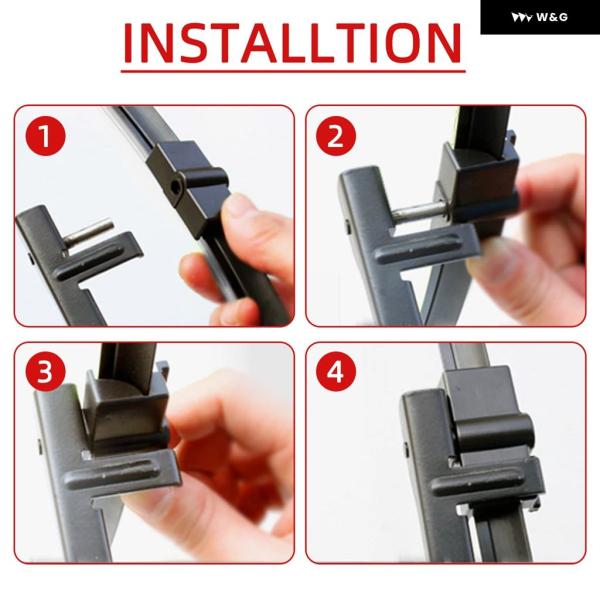 W&G

INSTALLTION

1

2

3

4