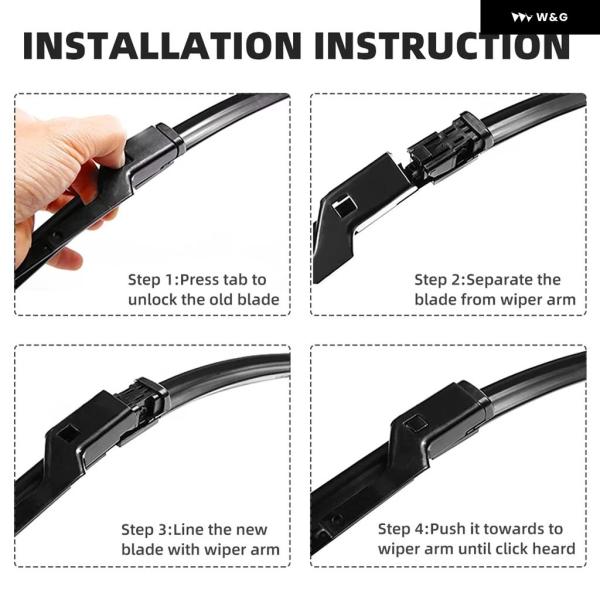 W&G

INSTALLATION INSTRUCTION

Step 1:Press tab to unlock the old blade

Step 2:Separate the blade from wiper arm

Step 3:Line the new blade with wiper arm

Step 4:Push it towards to wiper arm until click heard