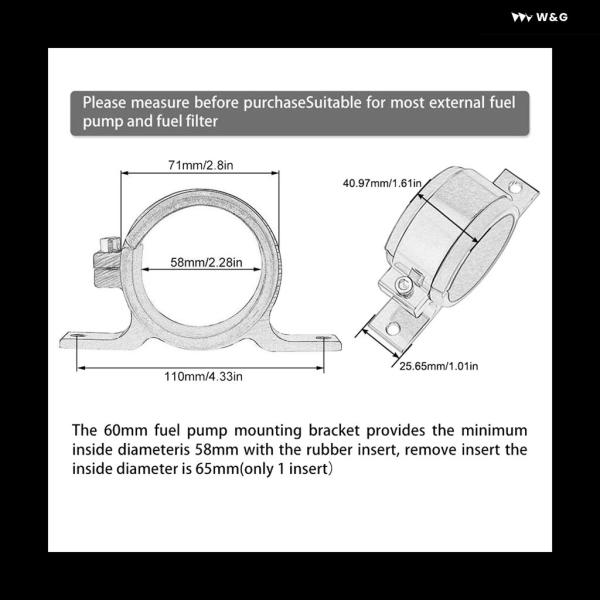 W&G

Please measure before purchaseSuitable for most external fuel pump and fuel filter

71mm/2.8in

58mm/2.28in

110mm/4.33in

40.97mm/1.61in

25.65mm/1.01in

The 60mm fuel pump mounting bracket provides the minimum inside diameteris 58mm with the rubber insert, remove insert the inside diameter is 65mm(only 1 insert)