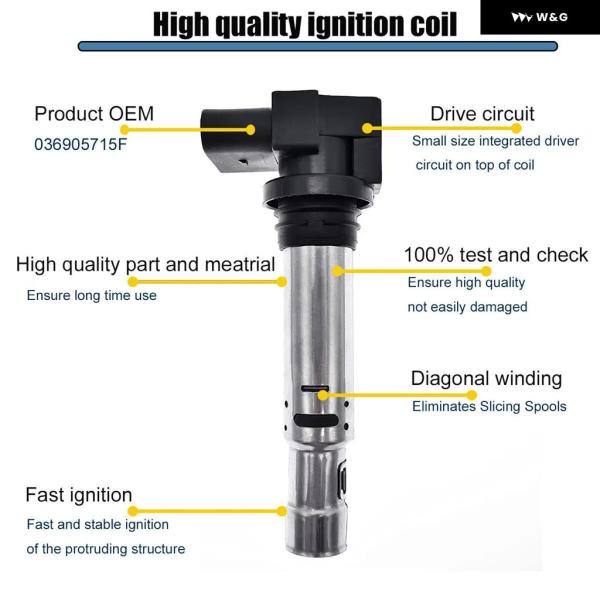 High quality ignition coil

W&G

Product OEM
036905715F

Drive circuit
Small size integrated driver circuit on top of coil

High quality part and meatrial
Ensure long time use

100% test and check
Ensure high quality
not easily damaged

Diagonal winding
Eliminates Slicing Spools

Fast ignition
Fast and stable ignition of the protruding structure