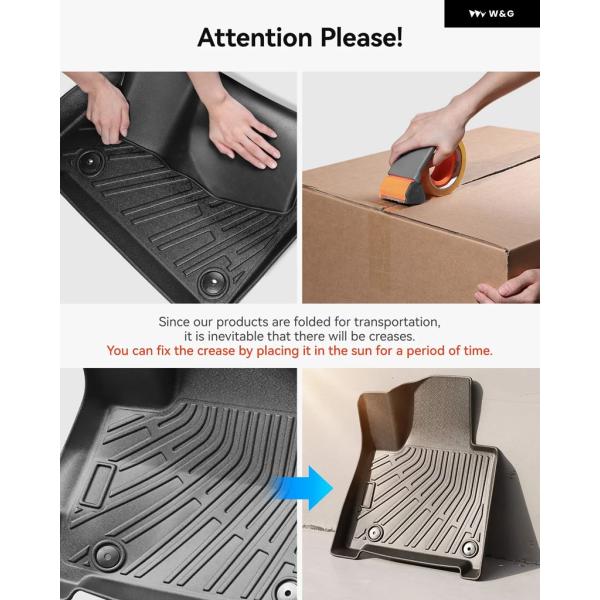 W&G

Attention Please!

Since our products are folded for transportation, it is inevitable that there will be creases.
You can fix the crease by placing it in the sun for a period of time.