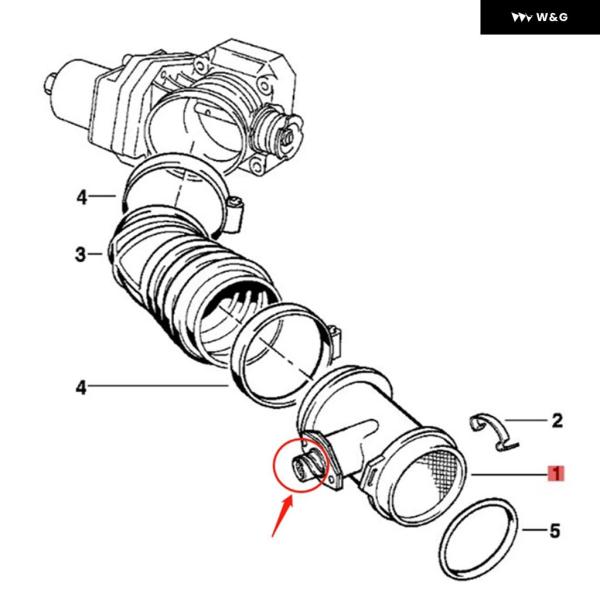 W&G

4

3

4

2

1

5