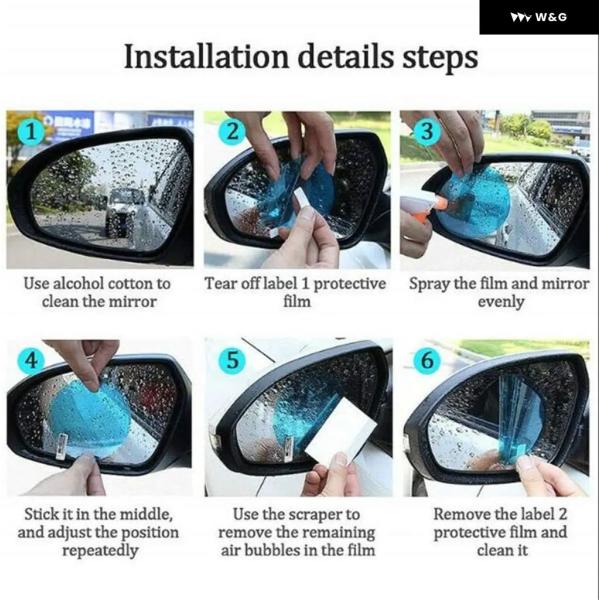 W&G

Installation details steps

1

Use alcohol cotton to clean the mirror

2

Tear off label 1 protective film

3

Spray the film and mirror evenly

4

Stick it in the middle, and adjust the position repeatedly

5

Use the scraper to remove the remaining air bubbles in the film

6

Remove the label 2 protective film and clean it