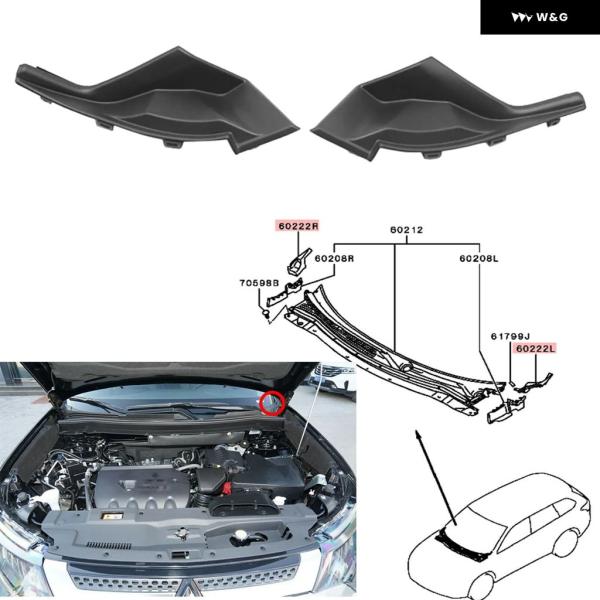 W&G

60222R
60212
60208R
60208L
70598B
61799J
60222L