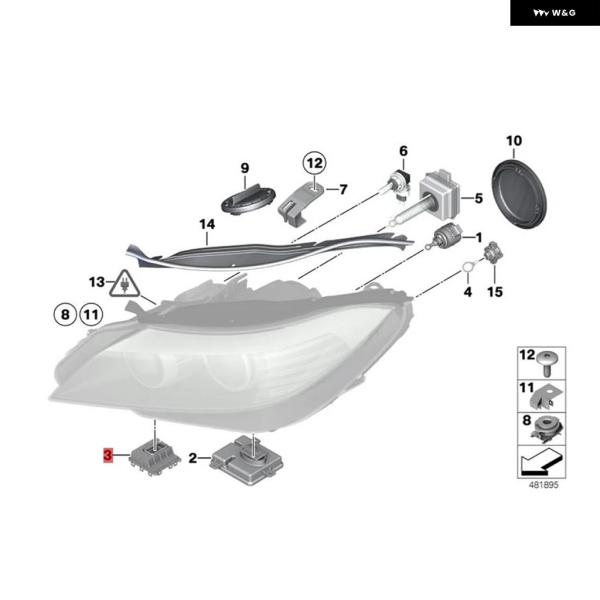 W&G

10
6
9
12
7
5
14
1
13
4
15
8
11
12
11
8
3
2
481895