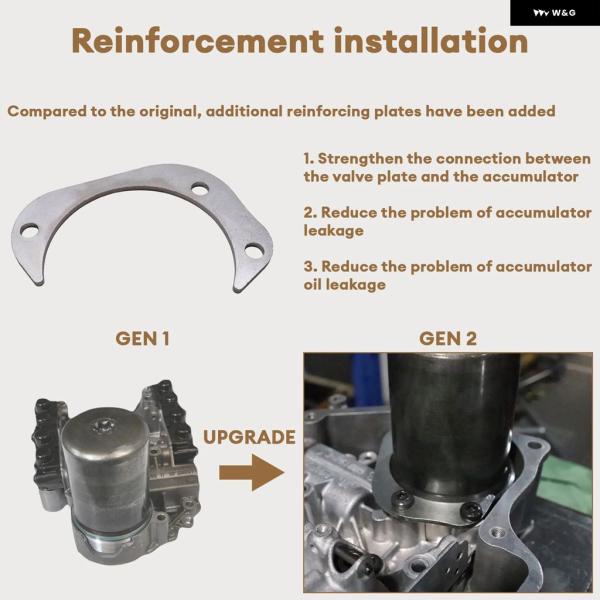 W&G

Reinforcement installation

Compared to the original, additional reinforcing plates have been added

1. Strengthen the connection between the valve plate and the accumulator

2. Reduce the problem of accumulator leakage

3. Reduce the problem of accumulator oil leakage

GEN 1

UPGRADE

GEN 2