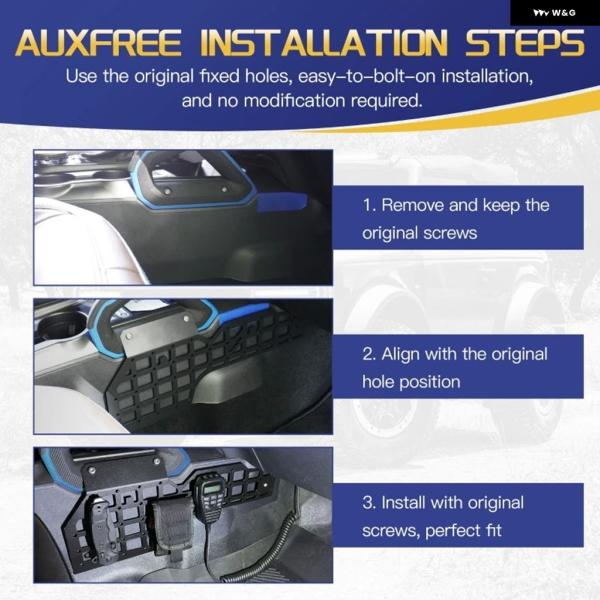 W&G

AUXFREE INSTALLATION STEPS

Use the original fixed holes, easy-to-bolt-on installation, and no modification required.

1. Remove and keep the original screws

2. Align with the original hole position

3. Install with original screws, perfect fit