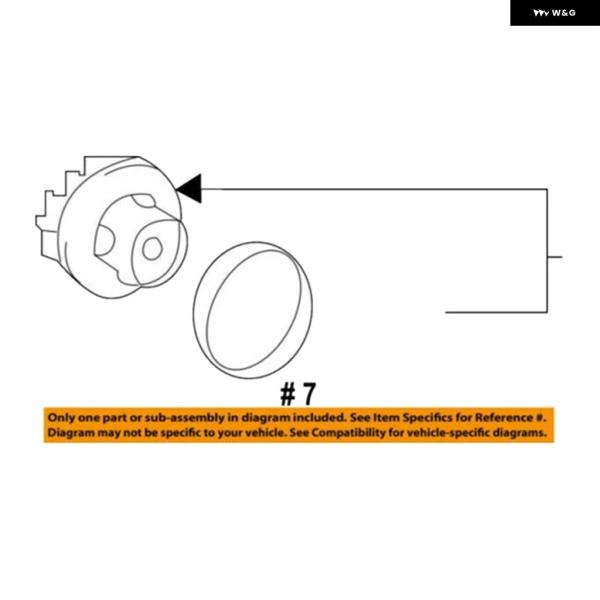 W&G

# 7

Only one part or sub-assembly in diagram included. See Item Specifics for Reference #.
Diagram may not be specific to your vehicle. See Compatibility for vehicle-specific diagrams.