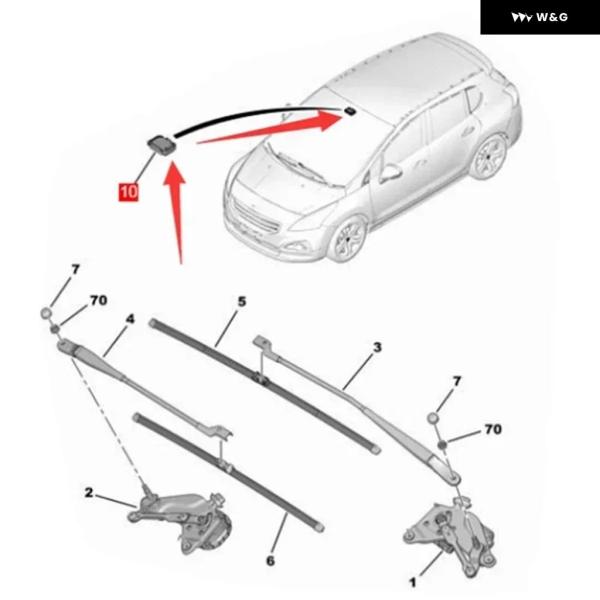 W&G

10

7

70

4

5

3

7

70

2

6

1