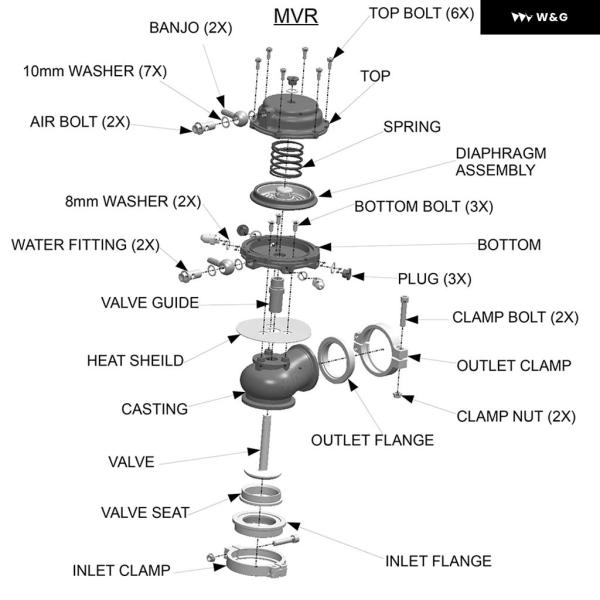 MVR

W&G

TOP BOLT (6X)

BANJO (2X)

10mm WASHER (7X)

TOP

AIR BOLT (2X)

SPRING

DIAPHRAGM ASSEMBLY

8mm WASHER (2X)

BOTTOM BOLT (3X)

WATER FITTING (2X)

BOTTOM

PLUG (3X)

VALVE GUIDE

CLAMP BOLT (2X)

HEAT SHEILD

OUTLET CLAMP

CASTING

CLAMP NUT (2X)

OUTLET FLANGE

VALVE

VALVE SEAT

INLET FLANGE

INLET CLAMP