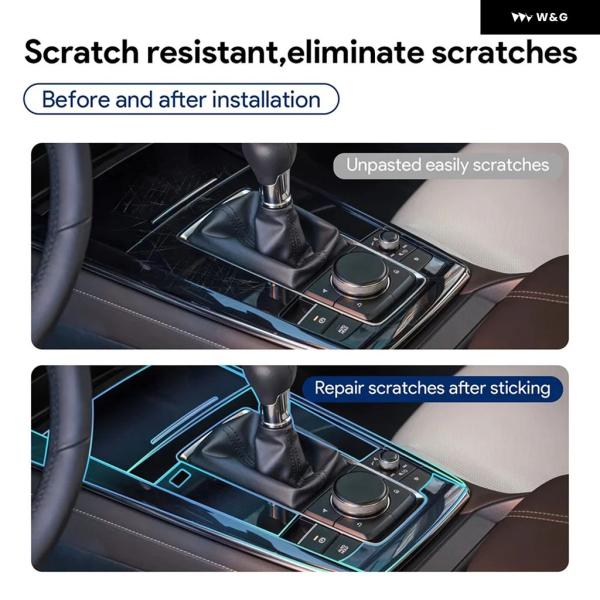 W&G

Scratch resistant,eliminate scratches

Before and after installation

Unpasted easily scratches

Repair scratches after sticking