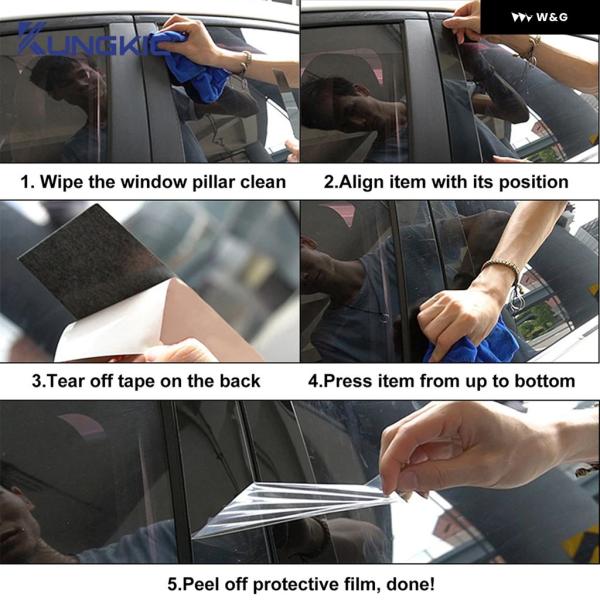 KUNGKIC

W&G

1. Wipe the window pillar clean

2.Align item with its position

3.Tear off tape on the back

4.Press item from up to bottom

5.Peel off protective film, done!