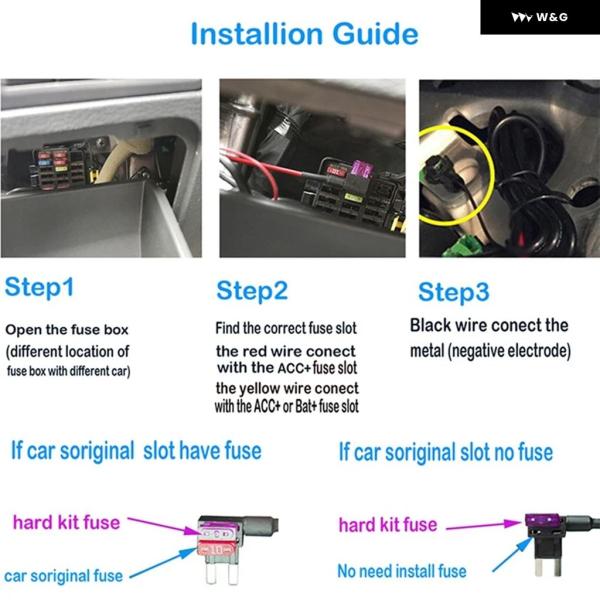 W&G

Installion Guide

Step1

Open the fuse box (different location of fuse box with different car)

Step2

Find the correct fuse slot the red wire conect with the ACC+fuse slot the yellow wire conect with the ACC+ or Bat+ fuse slot

Step3

Black wire conect the metal (negative electrode)

If car soriginal slot have fuse

hard kit fuse

car soriginal fuse

10

If car soriginal slot no fuse

hard kit fuse

No need install fuse