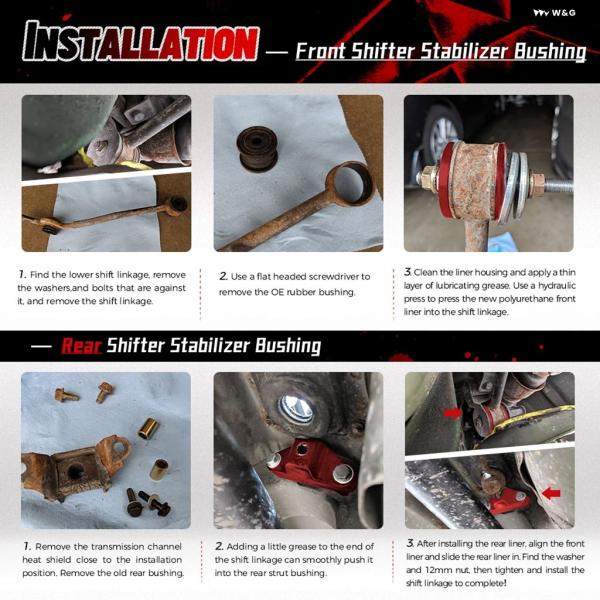 W&G

INSTALLATION — Front Shifter Stabilizer Bushing

1. Find the lower shift linkage, remove the washers,and bolts that are against it, and remove the shift linkage.

2. Use a flat headed screwdriver to remove the OE rubber bushing.

3. Clean the liner housing and apply a thin layer of lubricating grease. Use a hydraulic press to press the new polyurethane front liner into the shift linkage.

— Rear Shifter Stabilizer Bushing

1. Remove the transmission channel heat shield close to the installation position. Remove the old rear bushing.

2. Adding a little grease to the end of the shift linkage can smoothly push it into the rear strut bushing.

3. After installing the rear liner, align the front liner and slide the rear liner in. Find the washer and 12mm nut, then tighten and install the shift linkage to complete!