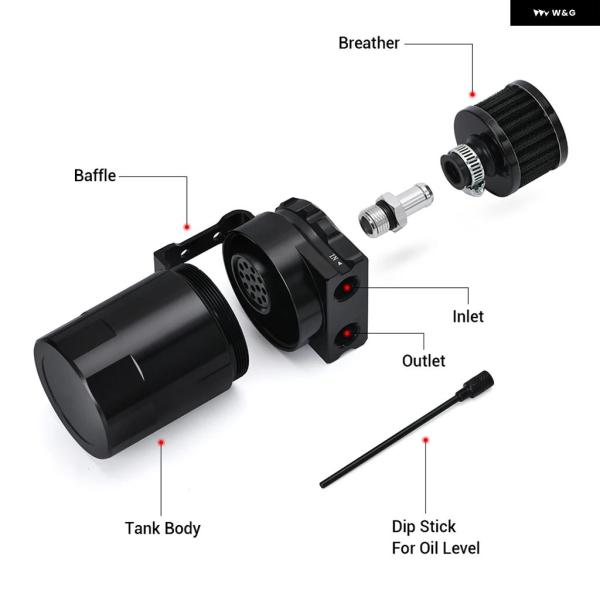 W&G

Breather

Baffle

IN

Inlet

Outlet

Tank Body

Dip Stick
For Oil Level