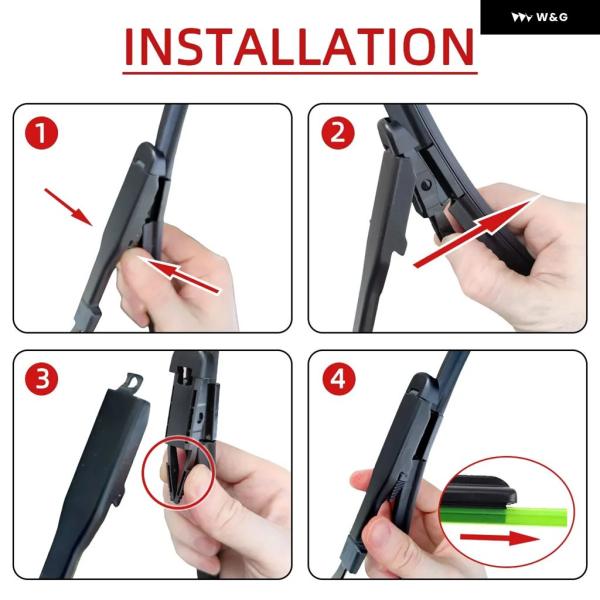 W&G

INSTALLATION

1

2

3

4