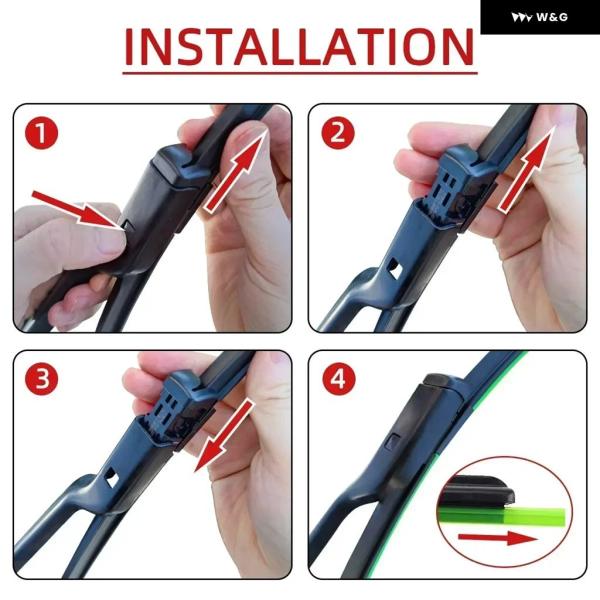 W&G

INSTALLATION

1

2

3

4