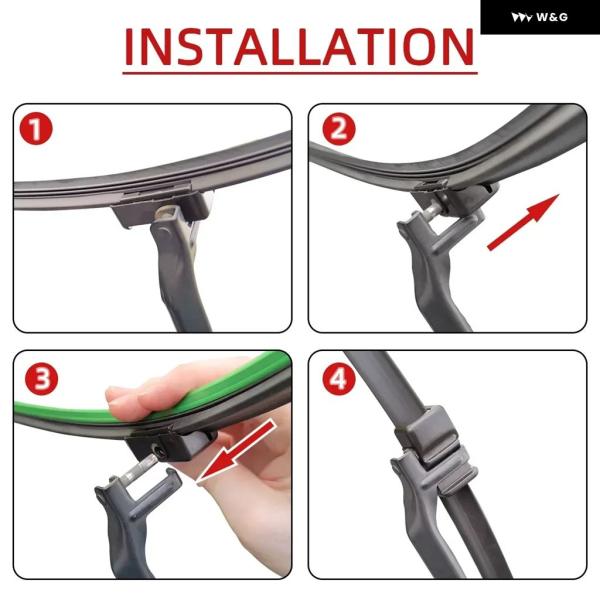 W&G

INSTALLATION

1

2

3

4