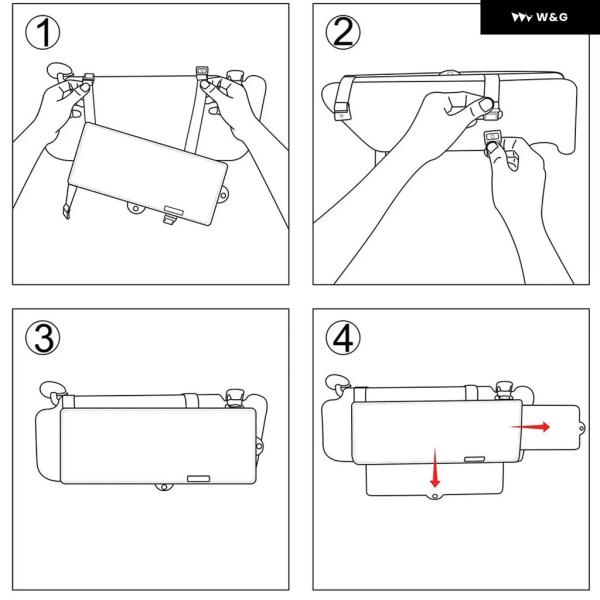 W&G

①

②

③

④