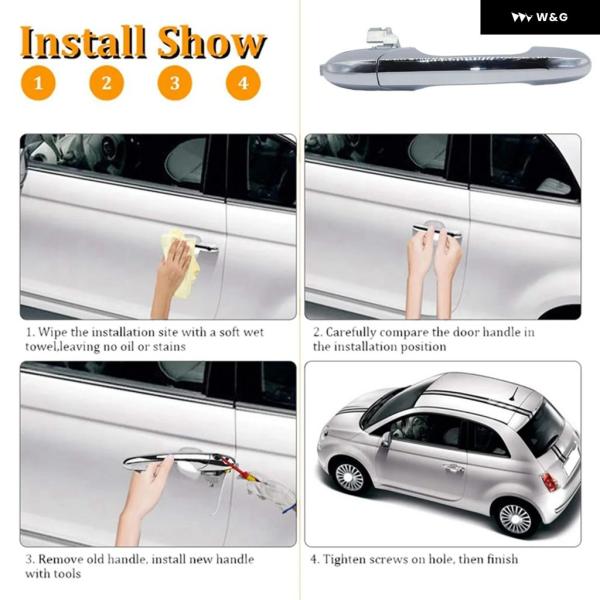 W&G

Install Show

1 2 3 4

1. Wipe the installation site with a soft wet towel,leaving no oil or stains

2. Carefully compare the door handle in the installation position

3. Remove old handle, install new handle with tools

4. Tighten screws on hole, then finish