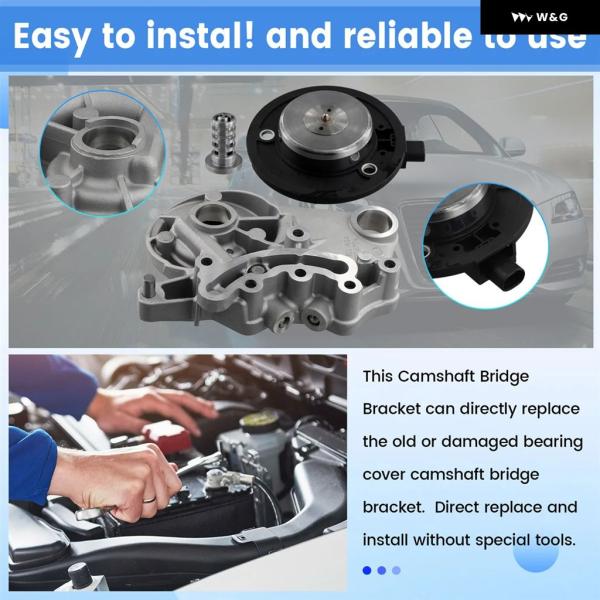 W&G

Easy to instal! and reliable to use

This Camshaft Bridge Bracket can directly replace the old or damaged bearing cover camshaft bridge bracket. Direct replace and install without special tools.