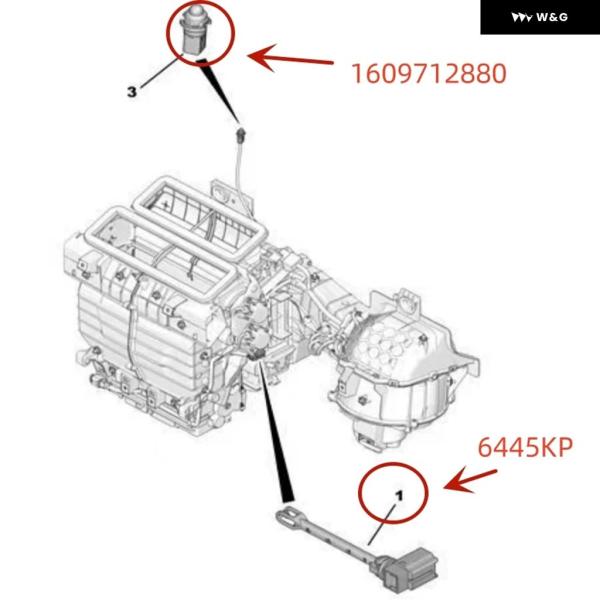 W&G

1609712880

3

6445KP

1