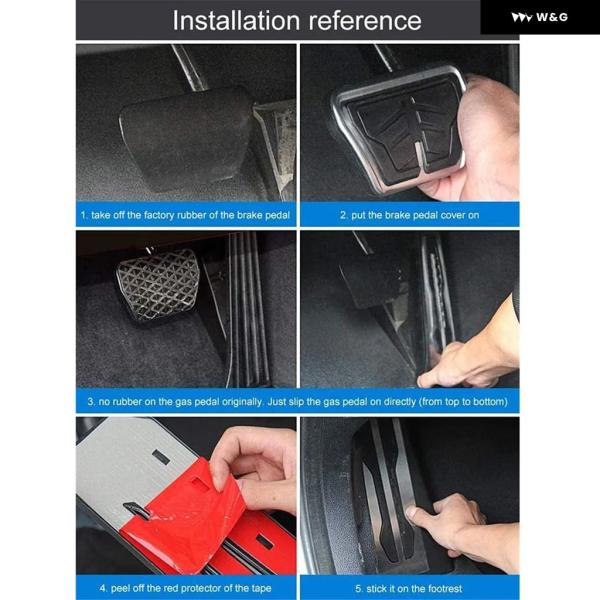 Installation reference

W&G

1. take off the factory rubber of the brake pedal

2. put the brake pedal cover on

3. no rubber on the gas pedal originally. Just slip the gas pedal on directly (from top to bottom)

4. peel off the red protector of the tape

5. stick it on the footrest