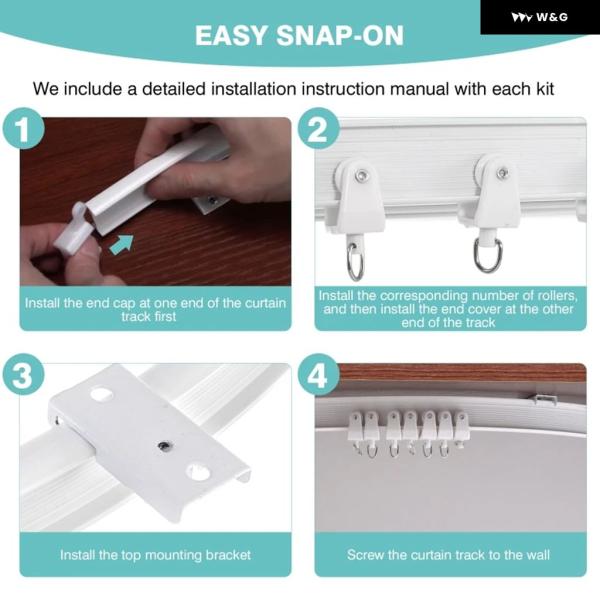 W&G

EASY SNAP-ON

We include a detailed installation instruction manual with each kit

1

Install the end cap at one end of the curtain track first

2

Install the corresponding number of rollers, and then install the end cover at the other end of the track

3

Install the top mounting bracket

4

Screw the curtain track to the wall