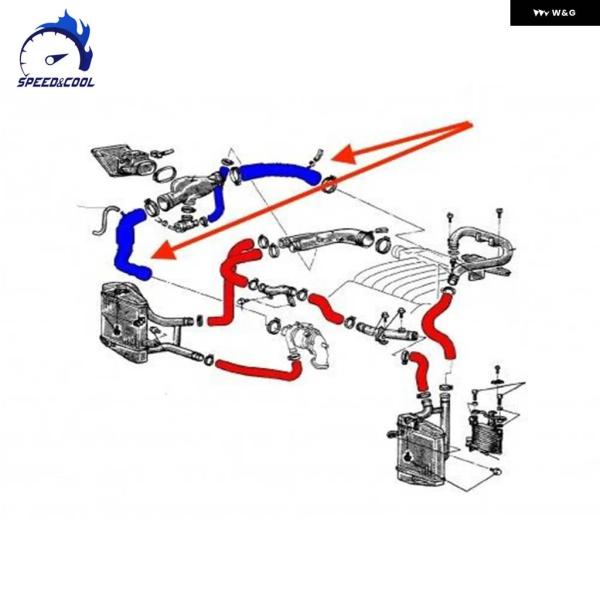 SPEED&COOL

W&G