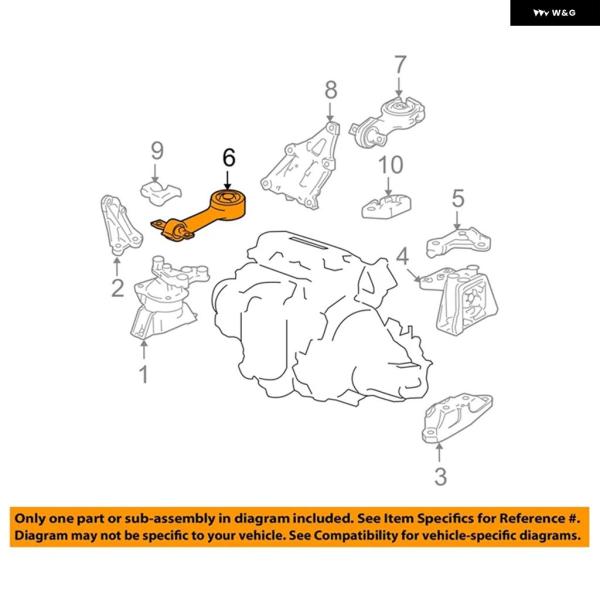 W&G

7

8

9

6

10

5

4

2

1

3

Only one part or sub-assembly in diagram included. See Item Specifics for Reference #.
Diagram may not be specific to your vehicle. See Compatibility for vehicle-specific diagrams.