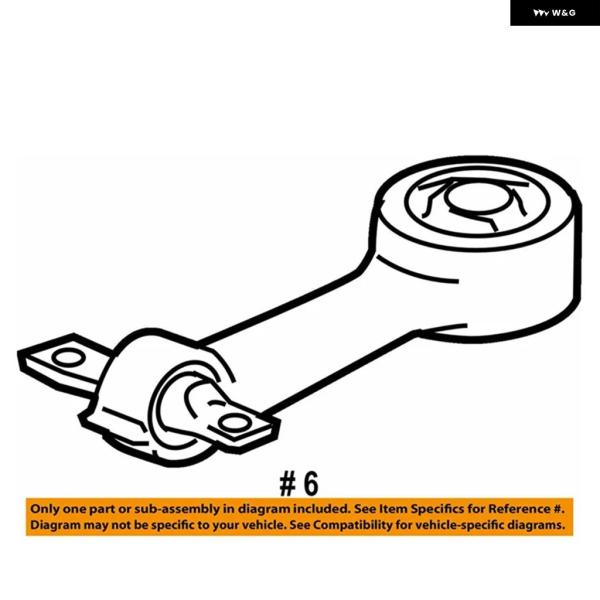 W&G

# 6

Only one part or sub-assembly in diagram included. See Item Specifics for Reference #.
Diagram may not be specific to your vehicle. See Compatibility for vehicle-specific diagrams.