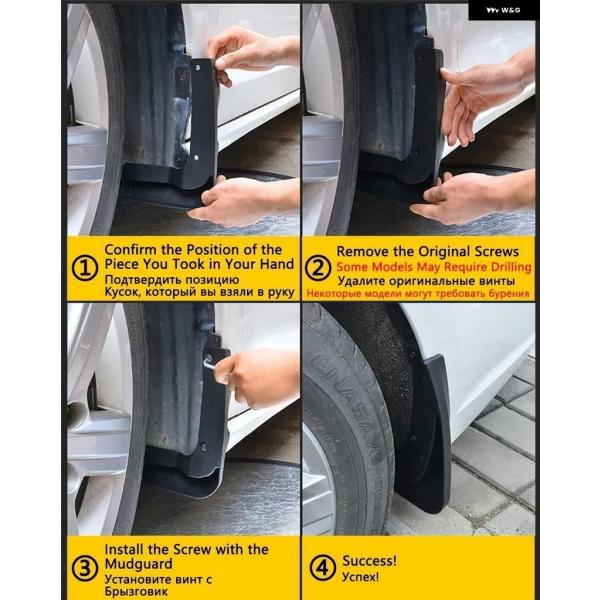 W&G

① Confirm the Position of the Piece You Took in Your Hand
Подтвердить позицию
Кусок, который вы взяли в руку

② Remove the Original Screws
Some Models May Require Drilling
Удалите оригинальные винты
Некоторые модели могут требовать бурения

③ Install the Screw with the Mudguard
Установите винт с Брызговик

④ Success!
Успех!