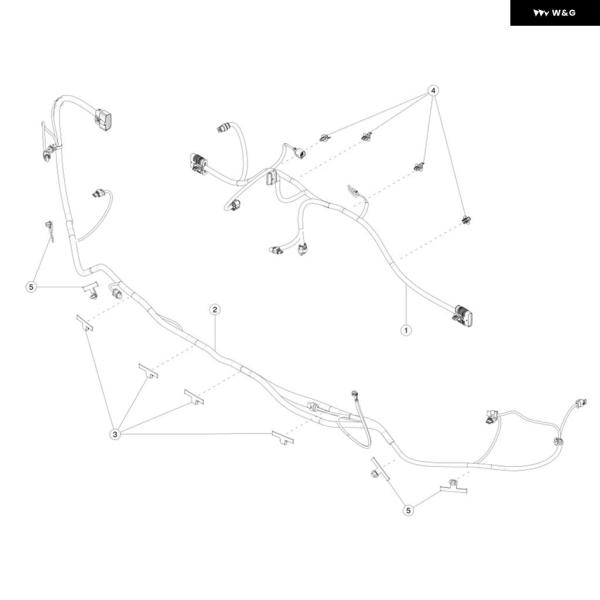 W&G

4

5

2

1

3

5