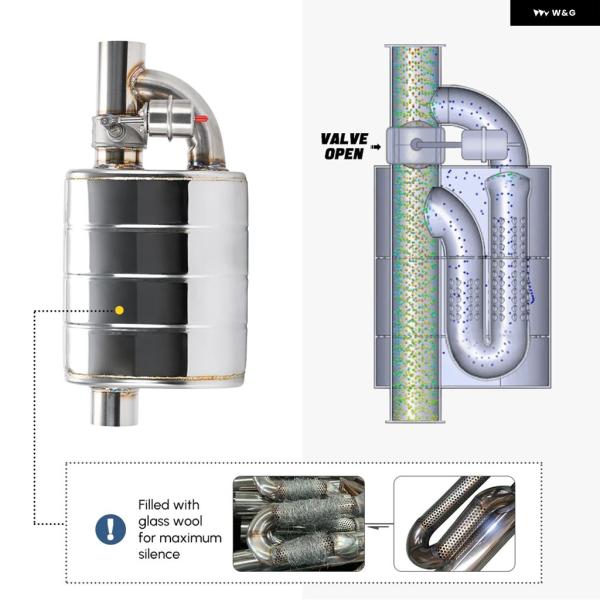 W&G

VALVE OPEN

Filled with glass wool for maximum silence