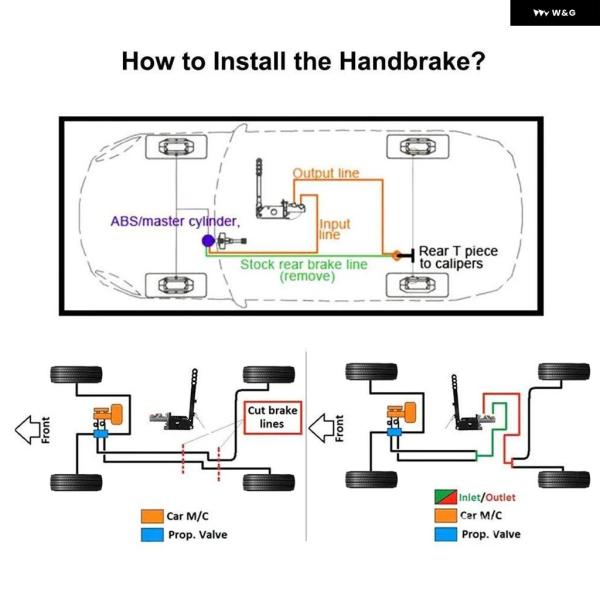 W&G

How to Install the Handbrake?

Output line

ABS/master cylinder,

Input line

Rear T piece to calipers

Stock rear brake line (remove)

Front

Cut brake lines

Car M/C

Prop. Valve

Front

Inlet/Outlet

Car M/C

Prop. Valve