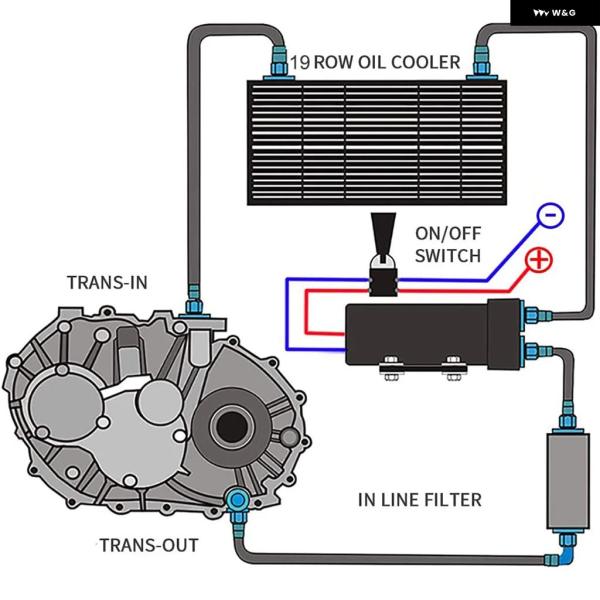 W&G

19 ROW OIL COOLER

ON/OFF SWITCH

−

+

TRANS-IN

IN LINE FILTER

TRANS-OUT