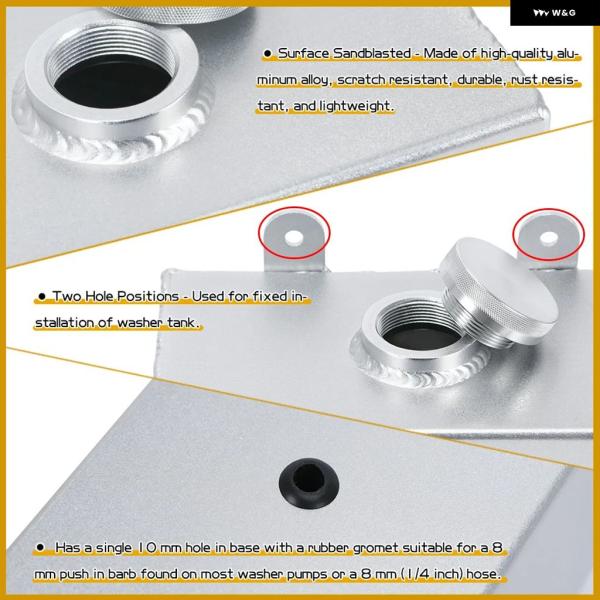 W&G

● Surface Sandblasted - Made of high-quality aluminum alloy, scratch resistant, durable, rust resistant, and lightweight.

● Two Hole Positions - Used for fixed installation of washer tank.

● Has a single 10 mm hole in base with a rubber gromet suitable for a 8 mm push in barb found on most washer pumps or a 8 mm (1/4 inch) hose.