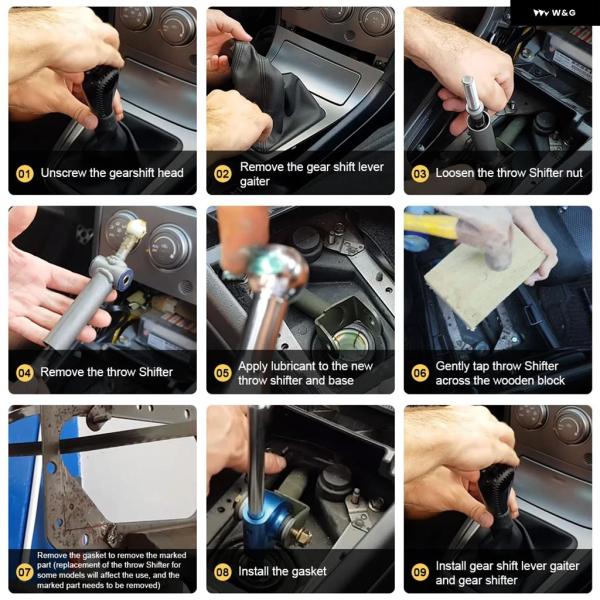 W&G

01 Unscrew the gearshift head

02 Remove the gear shift lever gaiter

03 Loosen the throw Shifter nut

04 Remove the throw Shifter

05 Apply lubricant to the new throw shifter and base

06 Gently tap throw Shifter across the wooden block

07 Remove the gasket to remove the marked part (replacement of the throw Shifter for some models will affect the use, and the marked part needs to be removed)

08 Install the gasket

09 Install gear shift lever gaiter and gear shifter