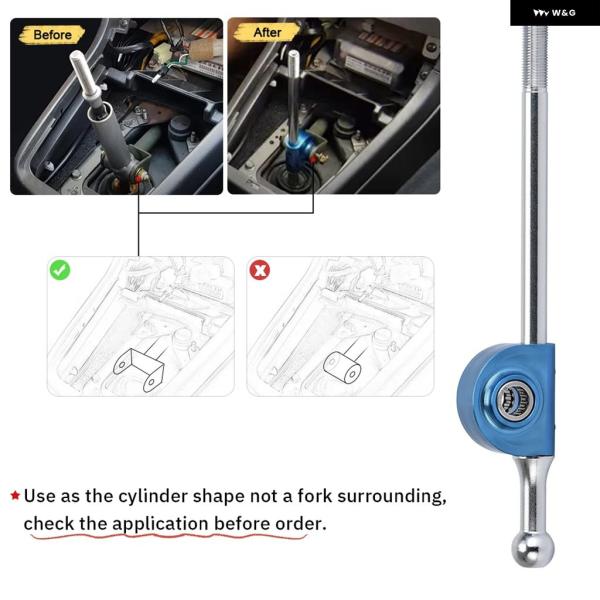 W&G

Before

After

★ Use as the cylinder shape not a fork surrounding, check the application before order.