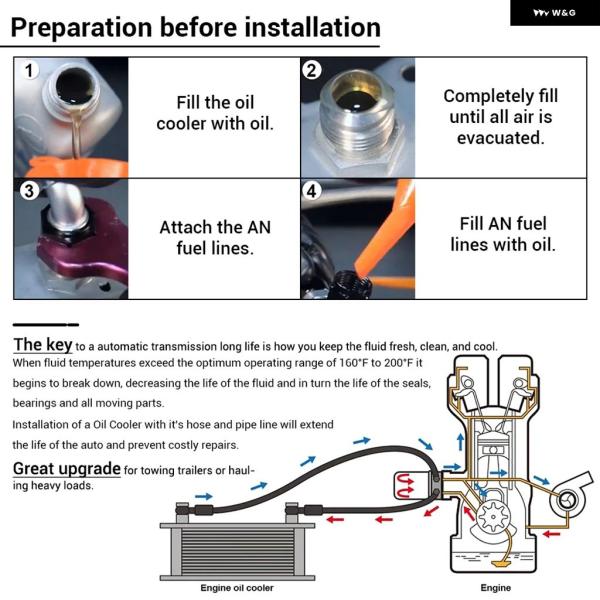 W&G

Preparation before installation

1

Fill the oil cooler with oil.

2

Completely fill until all air is evacuated.

3

Attach the AN fuel lines.

4

Fill AN fuel lines with oil.

The key to a automatic transmission long life is how you keep the fluid fresh, clean, and cool. When fluid temperatures exceed the optimum operating range of 160°F to 200°F it begins to break down, decreasing the life of the fluid and in turn the life of the seals, bearings and all moving parts.

Installation of a Oil Cooler with it's hose and pipe line will extend the life of the auto and prevent costly repairs.

Great upgrade for towing trailers or hauling heavy loads.

Engine oil cooler

Engine