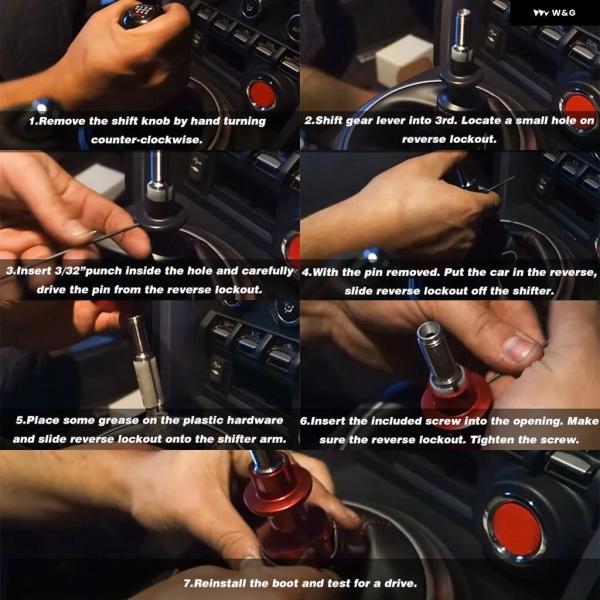 W&G

1.Remove the shift knob by hand turning counter-clockwise.

2.Shift gear lever into 3rd. Locate a small hole on reverse lockout.

3.Insert 3/32"punch inside the hole and carefully drive the pin from the reverse lockout.

4.With the pin removed. Put the car in the reverse, slide reverse lockout off the shifter.

5.Place some grease on the plastic hardware and slide reverse lockout onto the shifter arm.

6.Insert the included screw into the opening. Make sure the reverse lockout. Tighten the screw.

7.Reinstall the boot and test for a drive.