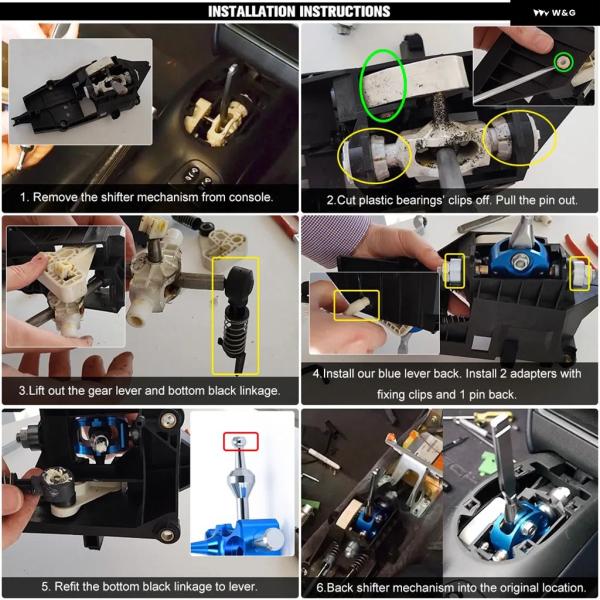 INSTALLATION INSTRUCTIONS

W&G

1. Remove the shifter mechanism from console.

2.Cut plastic bearings' clips off. Pull the pin out.

3.Lift out the gear lever and bottom black linkage.

4.Install our blue lever back. Install 2 adapters with fixing clips and 1 pin back.

5. Refit the bottom black linkage to lever.

6.Back shifter mechanism into the original location.