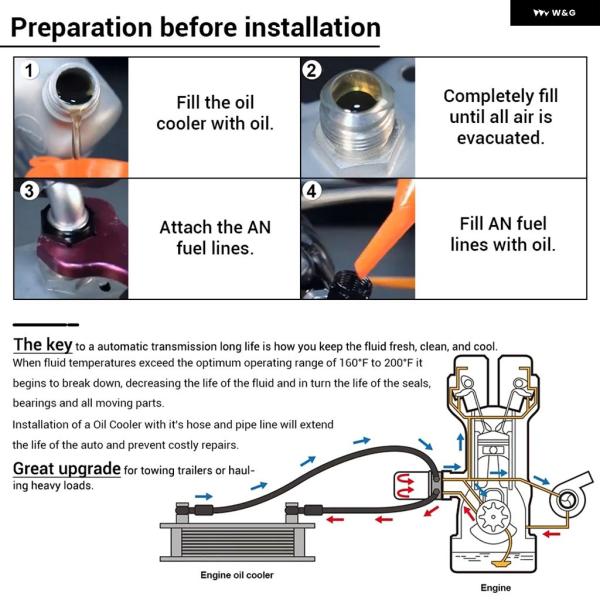 W&G

Preparation before installation

1
Fill the oil cooler with oil.

2
Completely fill until all air is evacuated.

3
Attach the AN fuel lines.

4
Fill AN fuel lines with oil.

The key to a automatic transmission long life is how you keep the fluid fresh, clean, and cool. When fluid temperatures exceed the optimum operating range of 160°F to 200°F it begins to break down, decreasing the life of the fluid and in turn the life of the seals, bearings and all moving parts.

Installation of a Oil Cooler with it's hose and pipe line will extend the life of the auto and prevent costly repairs.

Great upgrade for towing trailers or hauling heavy loads.

Engine oil cooler

Engine