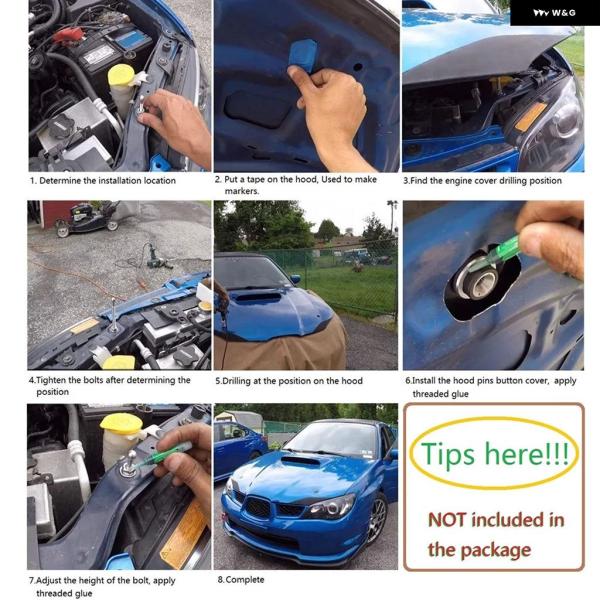 W&G

1. Determine the installation location

2. Put a tape on the hood, Used to make markers.

3.Find the engine cover drilling position

4.Tighten the bolts after determining the position

5.Drilling at the position on the hood

6.Install the hood pins button cover, apply threaded glue

7.Adjust the height of the bolt, apply threaded glue

8.Complete

Tips here!!!

NOT included in the package