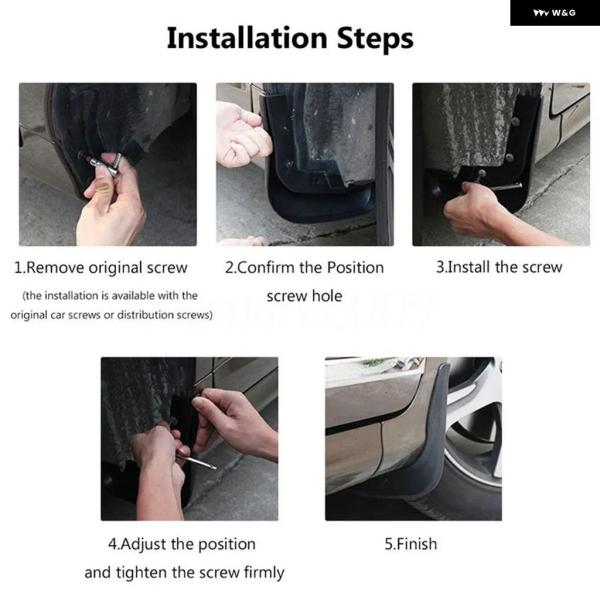 W&G

Installation Steps

1.Remove original screw

(the installation is available with the original car screws or distribution screws)

2.Confirm the Position screw hole

3.Install the screw

4.Adjust the position and tighten the screw firmly

5.Finish