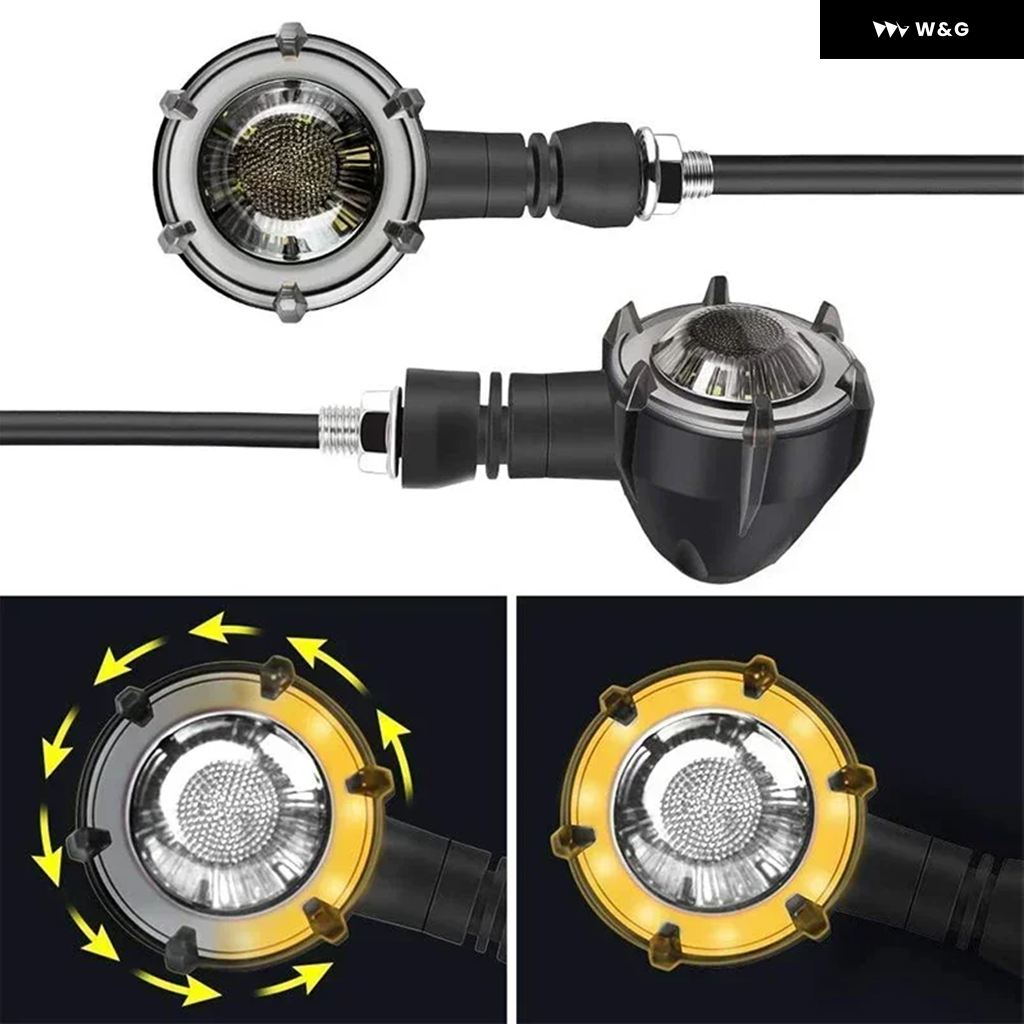 W&G