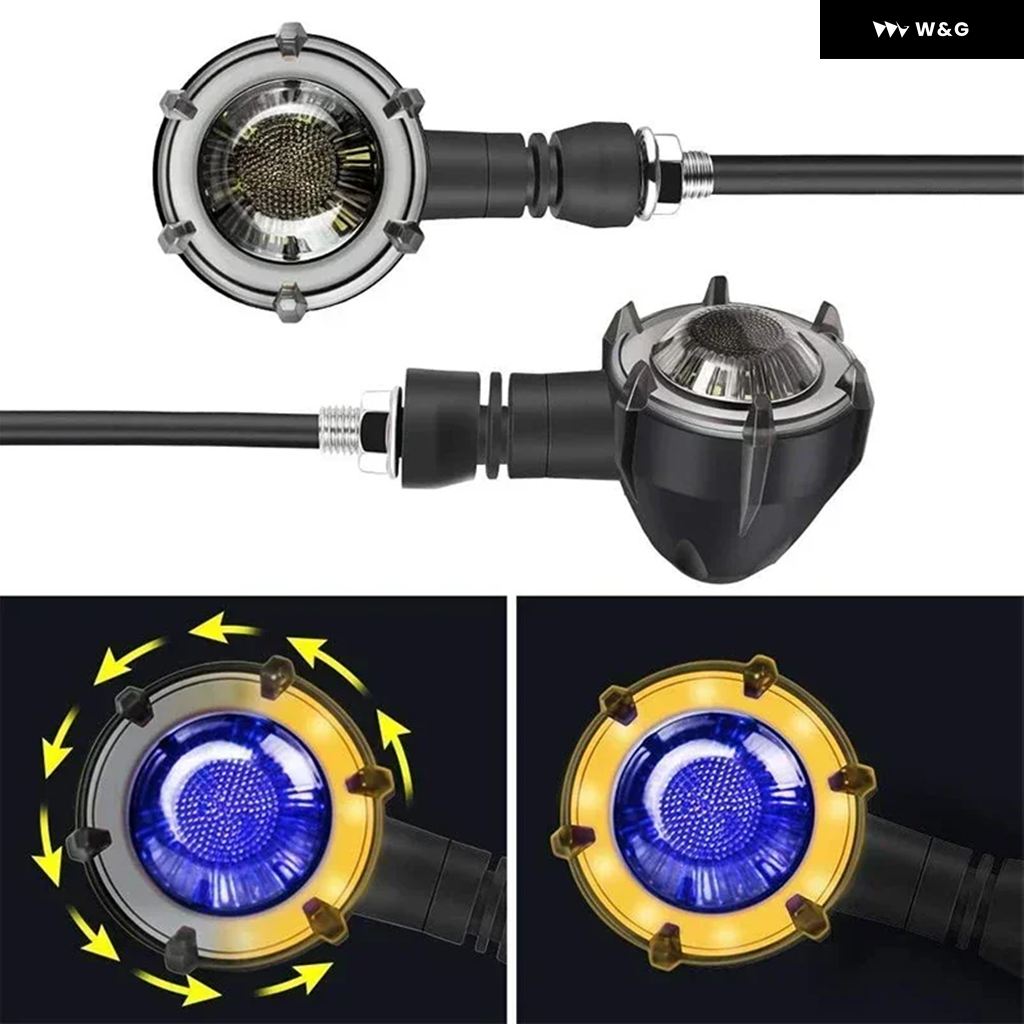 W&G