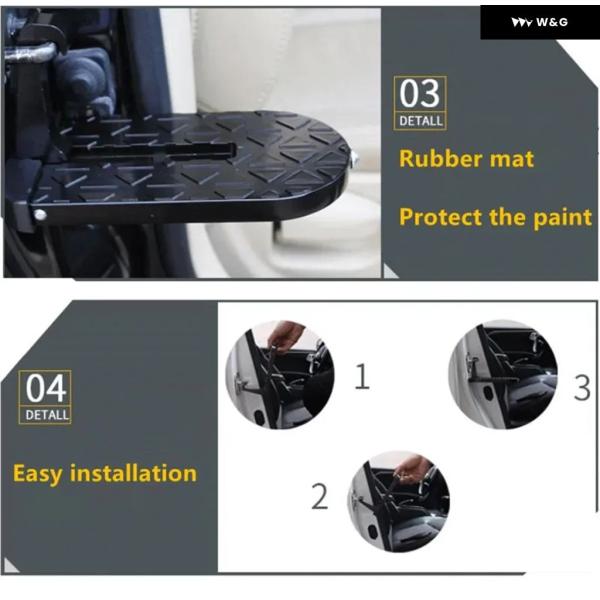 W&G

03
DETALL

Rubber mat

Protect the paint

04
DETALL

Easy installation

1

3

2